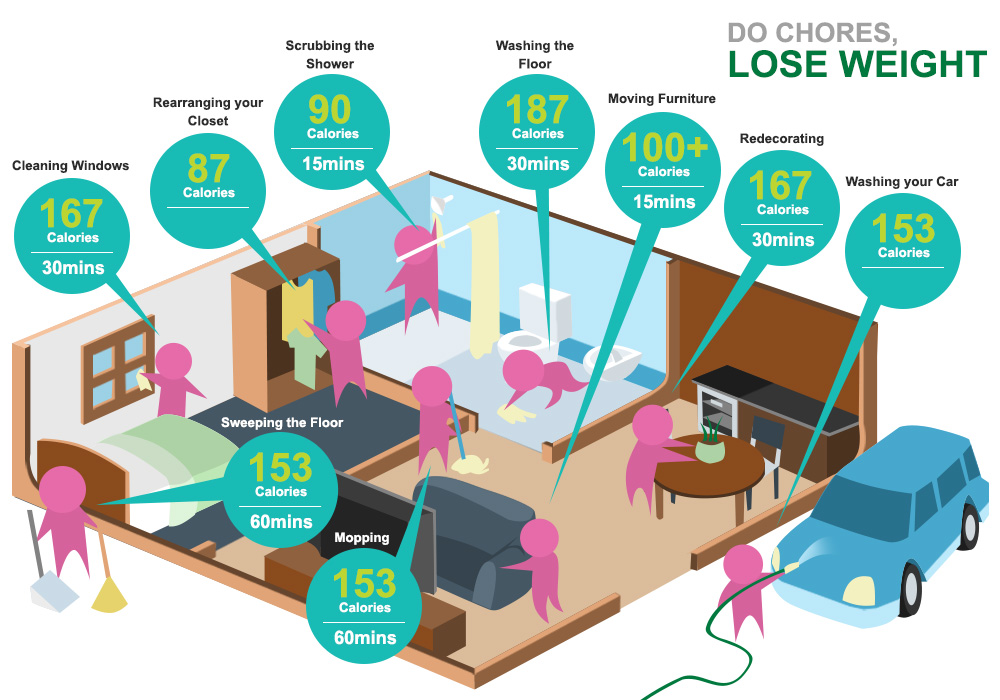 DO CHORES,
LOSE WEIGHT

Cleaning Windows
167
Calories
30mins

Rearranging your Closet
87
Calories

Scrubbing the Shower
90
Calories
15mins

Washing the Floor
187
Calories
30mins

Moving Furniture
100+
Calories
15mins

Redecorating
167
Calories
30mins

Washing your Car
153
Calories

Sweeping the Floor
153
Calories
60mins

Mopping
153
Calories
60mins