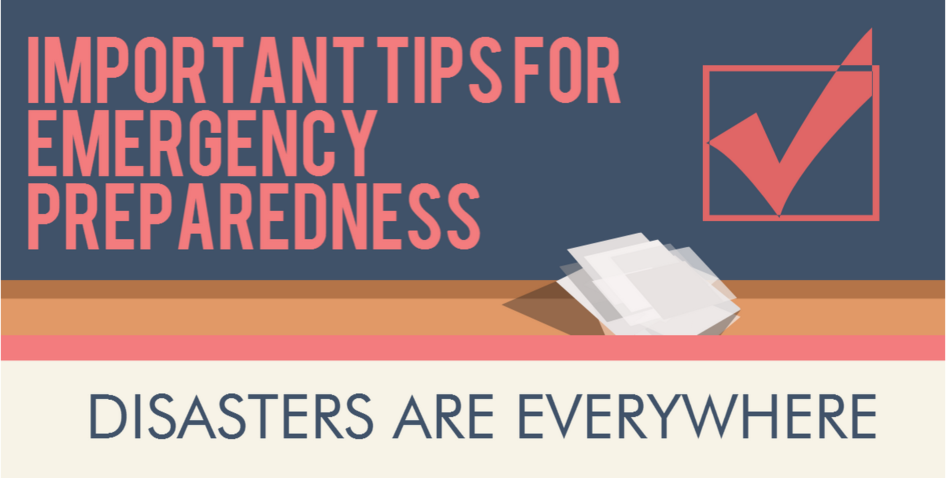 IMPORTANT TIPS FOR EMERGENCY PREPAREDNESS

DISASTERS ARE EVERYWHERE