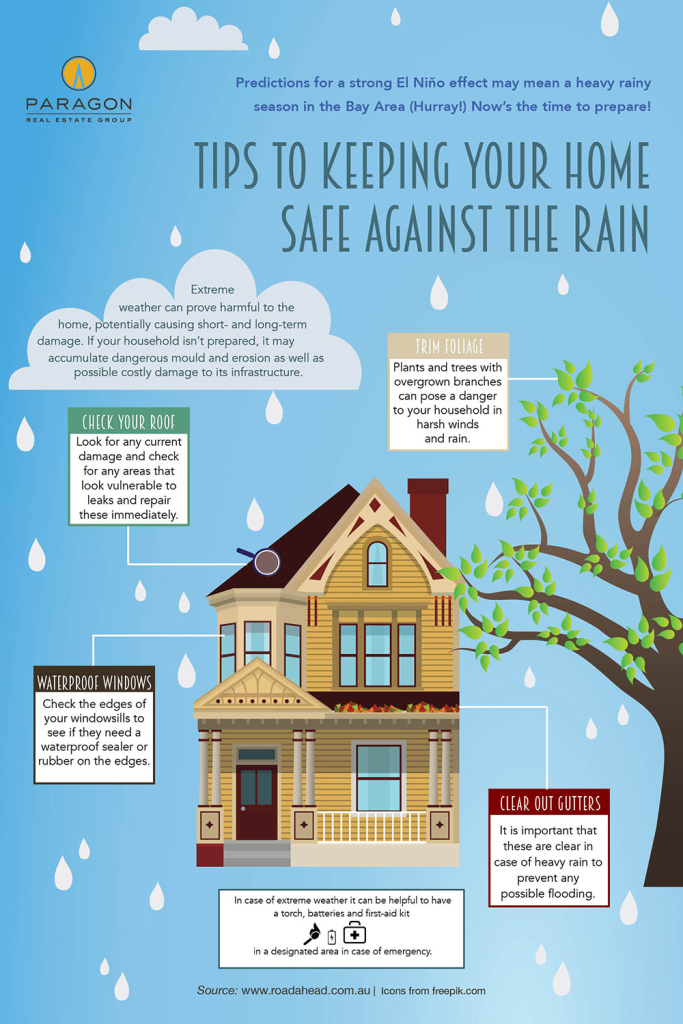 PARAGON
REAL ESTATE GROUP

Predictions for a strong El Niño effect may mean a heavy rainy season in the Bay Area (Hurray!) Now's the time to prepare!

TIPS TO KEEPING YOUR HOME SAFE AGAINST THE RAIN

Extreme weather can prove harmful to the home, potentially causing short- and long-term damage. If your household isn't prepared, it may accumulate dangerous mould and erosion as well as possible costly damage to its infrastructure.

TRIM FOLIAGE
Plants and trees with overgrown branches can pose a danger to your household in harsh winds and rain.

CHECK YOUR ROOF
Look for any current damage and check for any areas that look vulnerable to leaks and repair these immediately.

WATERPROOF WINDOWS
Check the edges of your windowsills to see if they need a waterproof sealer or rubber on the edges.

CLEAR OUT GUTTERS
It is important that these are clear in case of heavy rain to prevent any possible flooding.

In case of extreme weather it can be helpful to have a torch, batteries and first-aid kit in a designated area in case of emergency.

Source: www.roadahead.com.au | Icons from freepik.com